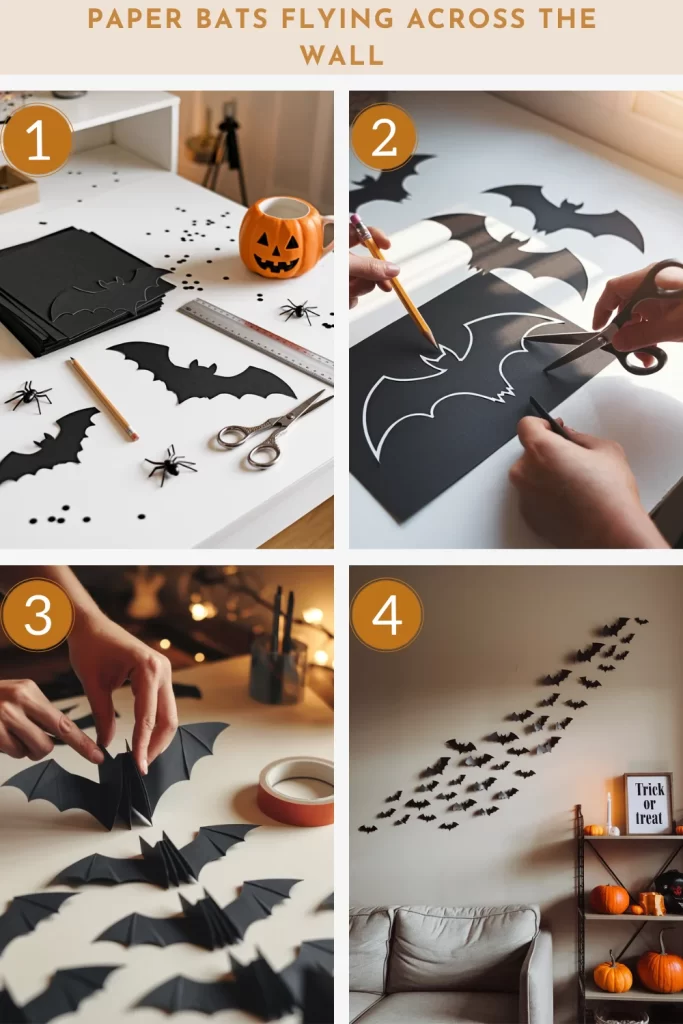 PAPER BATS FLYING ACROSS THE WALL

1

2

3

4

Trick or treat