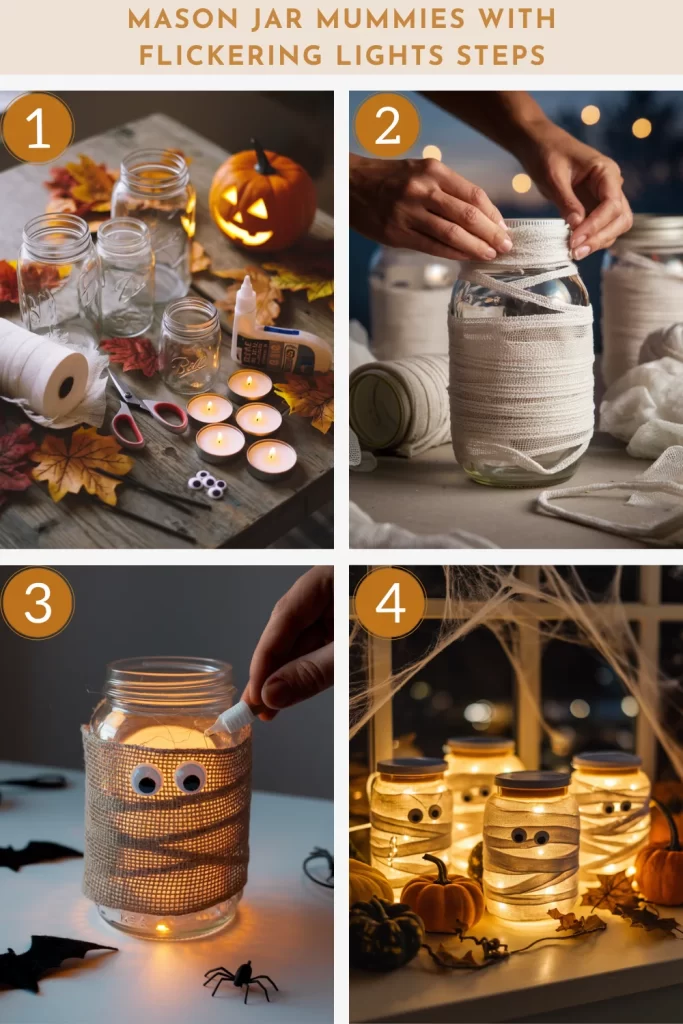 MASON JAR MUMMIES WITH FLICKERING LIGHTS STEPS

1

2

3

4