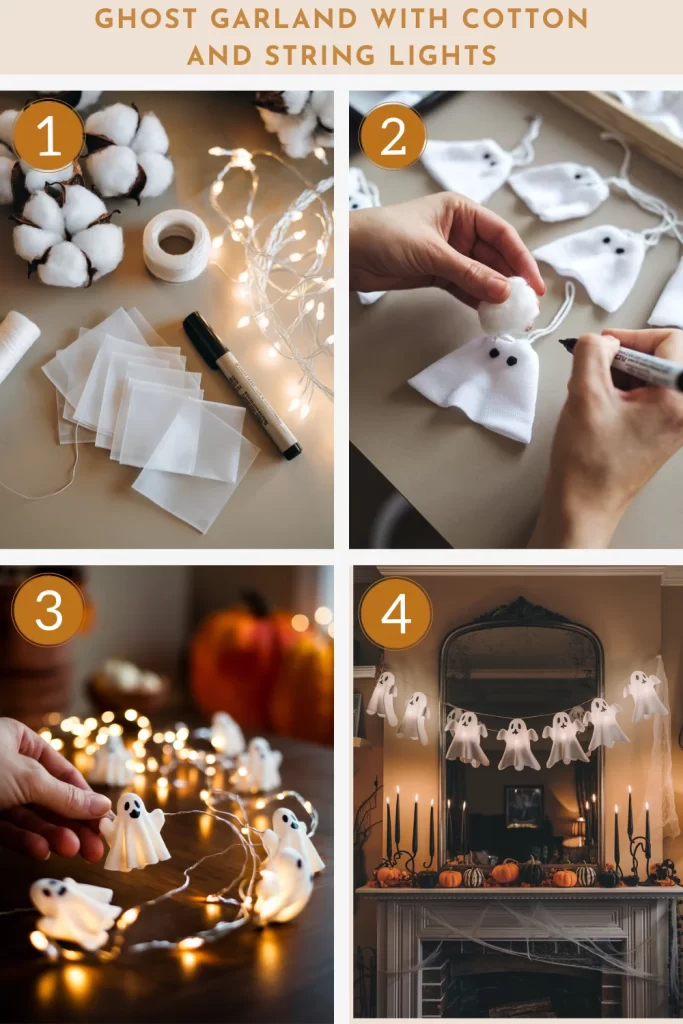 GHOST GARLAND WITH COTTON AND STRING LIGHTS

1

2

3

4